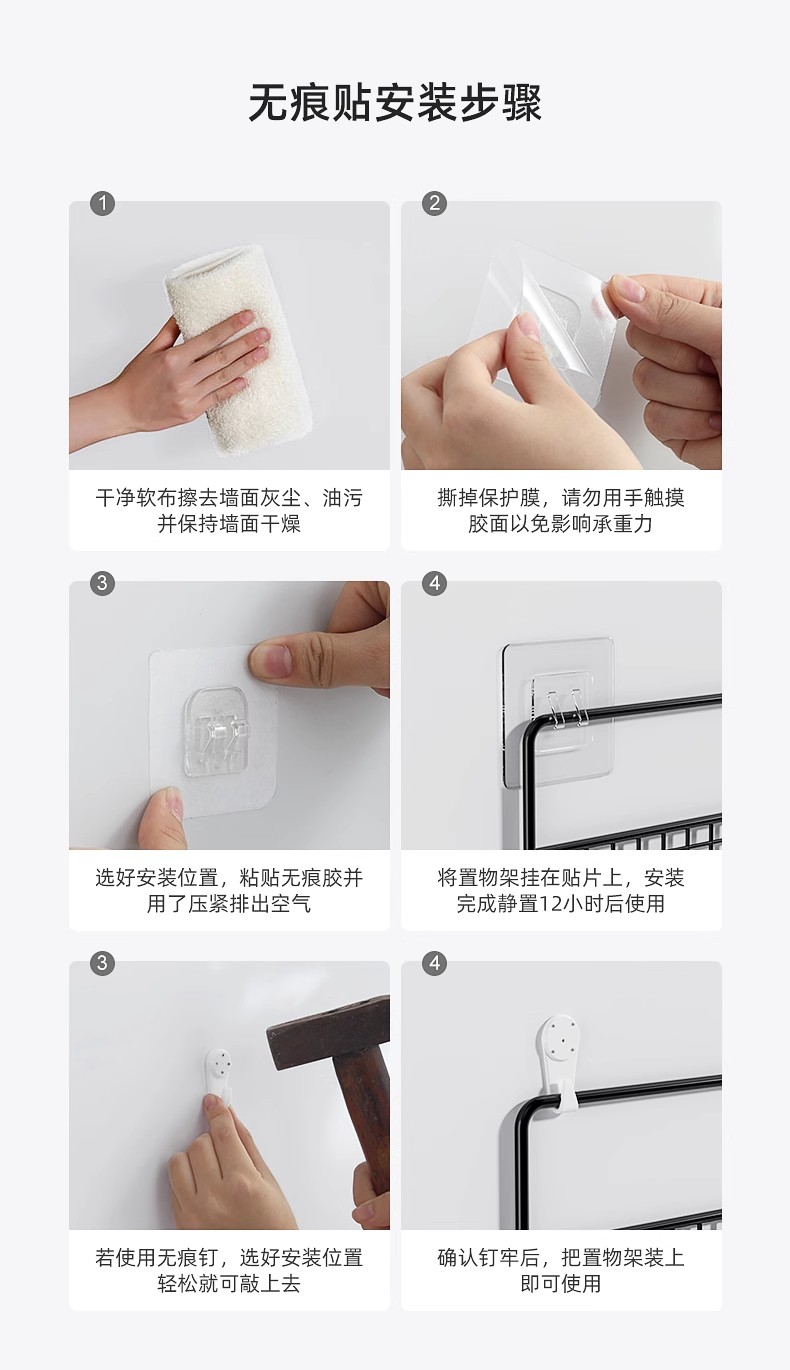 无痕贴安装步骤

1

干净软布擦去墙面灰尘、油污并保持墙面干燥

2

撕掉保护膜，请勿用手触摸胶面以免影响承重力

3

选好安装位置，粘贴无痕胶并用了压紧排出空气

4

将置物架挂在贴片上，安装完成静置12小时后使用

3

若使用无痕钉，选好安装位置轻松就可敲上去

4

确认钉牢后，把置物架装上即可使用